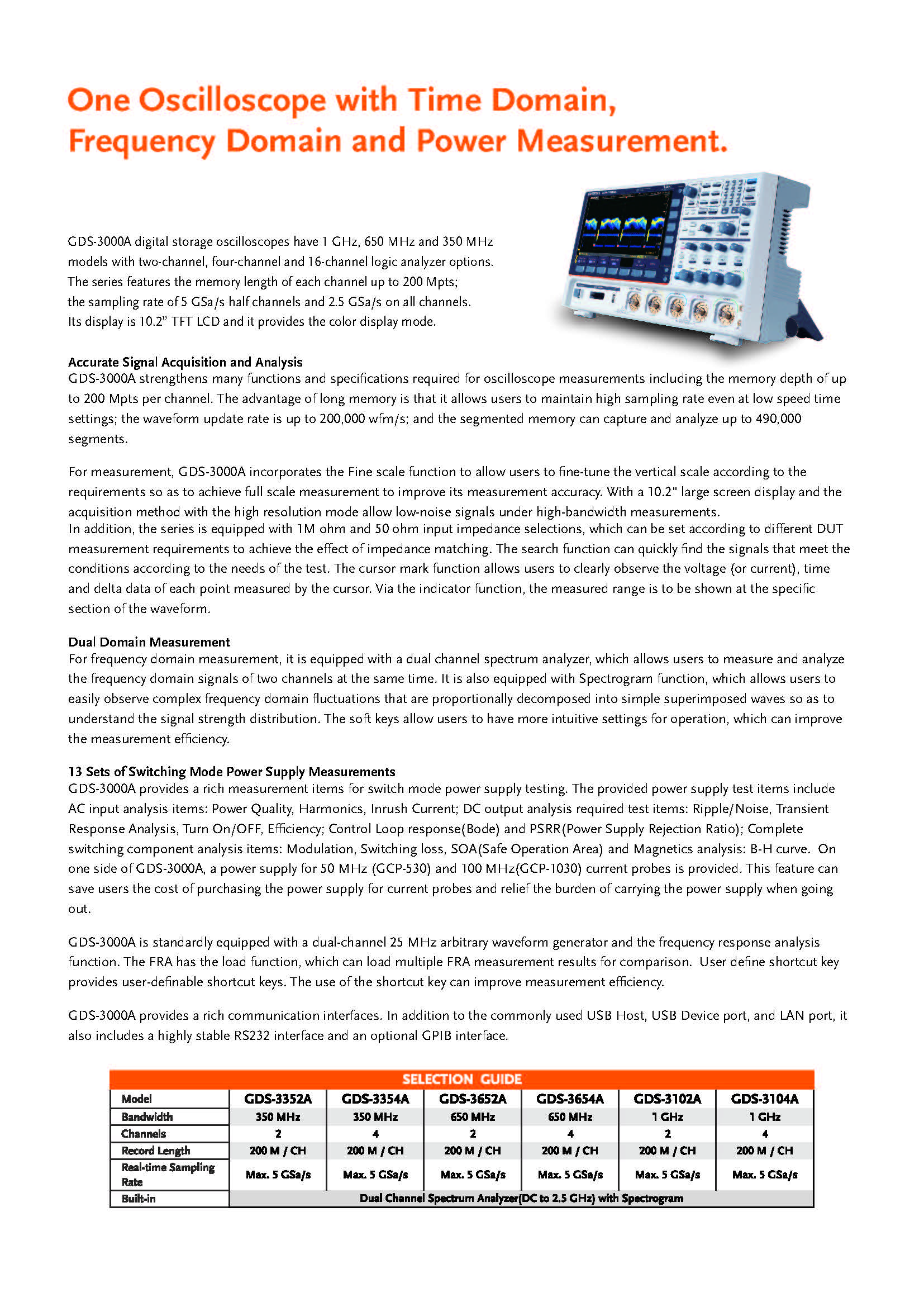 One Oscilloscope with Time Domain, Frequency Domain and Power Measurement.

GDS-3000A digital storage oscilloscopes have 1 GHz, 650 MHz and 350 MHz models with two-channel, four-channel and 16-channel logic analyzer options. The series features the memory length of each channel up to 200 Mpts; the sampling rate of 5 GSa/s half channels and 2.5 GSa/s on all channels. Its display is 10.2" TFT LCD and it provides the color display mode.

Accurate Signal Acquisition and Analysis
GDS-3000A strengthens many functions and specifications required for oscilloscope measurements including the memory depth of up to 200 Mpts per channel. The advantage of long memory is that it allows users to maintain high sampling rate even at low speed time settings; the waveform update rate is up to 200,000 wfm/s; and the segmented memory can capture and analyze up to 490,000 segments.

For measurement, GDS-3000A incorporates the Fine scale function to allow users to fine-tune the vertical scale according to the requirements so as to achieve full scale measurement to improve its measurement accuracy. With a 10.2" large screen display and the acquisition method with the high resolution mode allow low-noise signals under high-bandwidth measurements.
In addition, the series is equipped with 1M ohm and 50 ohm input impedance selections, which can be set according to different DUT measurement requirements to achieve the effect of impedance matching. The search function can quickly find the signals that meet the conditions according to the needs of the test. The cursor mark function allows users to clearly observe the voltage (or current), time and delta data of each point measured by the cursor. Via the indicator function, the measured range is to be shown at the specific section of the waveform.

Dual Domain Measurement
For frequency domain measurement, it is equipped with a dual channel spectrum analyzer, which allows users to measure and analyze the frequency domain signals of two channels at the same time. It is also equipped with Spectrogram function, which allows users to easily observe complex frequency domain fluctuations that are proportionally decomposed into simple superimposed waves so as to understand the signal strength distribution. The soft keys allow users to have more intuitive settings for operation, which can improve the measurement efficiency.

13 Sets of Switching Mode Power Supply Measurements
GDS-3000A provides a rich measurement items for switch mode power supply testing. The provided power supply test items include AC input analysis items: Power Quality, Harmonics, Inrush Current; DC output analysis required test items: Ripple/Noise, Transient Response Analysis, Turn On/OFF, Efficiency; Control Loop response(Bode) and PSRR(Power Supply Rejection Ratio); Complete switching component analysis items: Modulation, Switching loss, SOA(Safe Operation Area) and Magnetics analysis: B-H curve. On one side of GDS-3000A, a power supply for 50 MHz (GCP-530) and 100 MHz(GCP-1030) current probes is provided. This feature can save users the cost of purchasing the power supply for current probes and relief the burden of carrying the power supply when going out.

GDS-3000A is standardly equipped with a dual-channel 25 MHz arbitrary waveform generator and the frequency response analysis function. The FRA has the load function, which can load multiple FRA measurement results for comparison. User define shortcut key provides user-definable shortcut keys. The use of the shortcut key can improve measurement efficiency.

GDS-3000A provides a rich communication interfaces. In addition to the commonly used USB Host, USB Device port, and LAN port, it also includes a highly stable RS232 interface and an optional GPIB interface.

SELECTION GUIDE

| Model | GDS-3352A | GDS-3354A | GDS-3652A | GDS-3654A | GDS-3102A | GDS-3104A |
|---|---|---|---|---|---|---|
| Bandwidth | 350 MHz | 350 MHz | 650 MHz | 650 MHz | 1 GHz | 1 GHz |
| Channels | 2 | 4 | 2 | 4 | 2 | 4 |
| Record Length | 200 M / CH | 200 M / CH | 200 M / CH | 200 M / CH | 200 M / CH | 200 M / CH |
| Real-time Sampling Rate | Max. 5 GSa/s | Max. 5 GSa/s | Max. 5 GSa/s | Max. 5 GSa/s | Max. 5 GSa/s | Max. 5 GSa/s |
| Built-in | Dual Channel Spectrum Analyzer(DC to 2.5 GHz) with Spectrogram | | | | | |