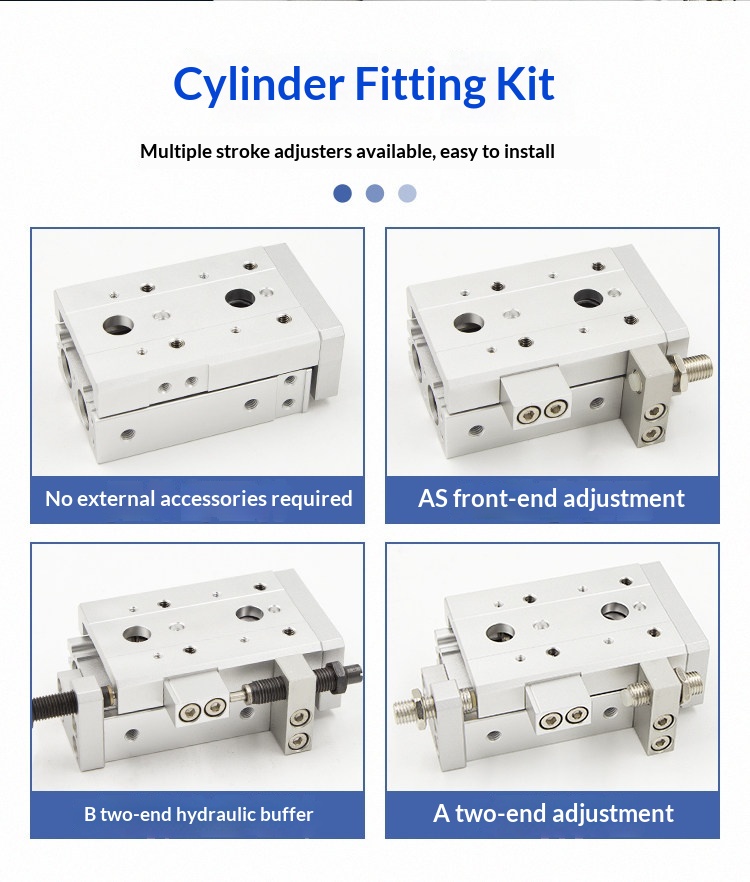 Cylinder Fitting Kit

Multiple stroke adjusters available, easy to install

No external accessories required

AS front-end adjustment

B two-end hydraulic buffer

A two-end adjustment