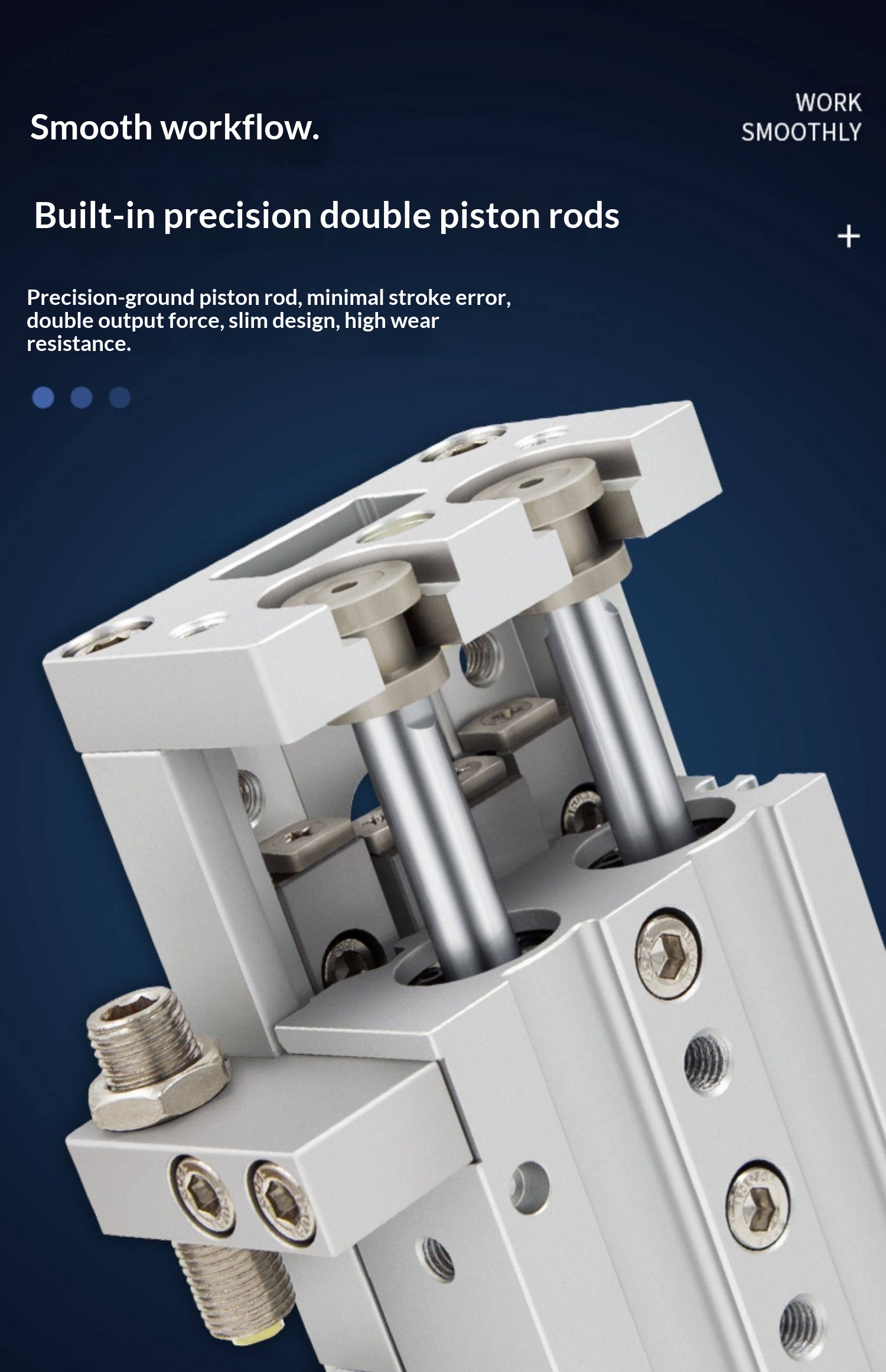 Smooth workflow.

WORK
SMOOTHLY

Built-in precision double piston rods

+

Precision-ground piston rod, minimal stroke error, double output force, slim design, high wear resistance.