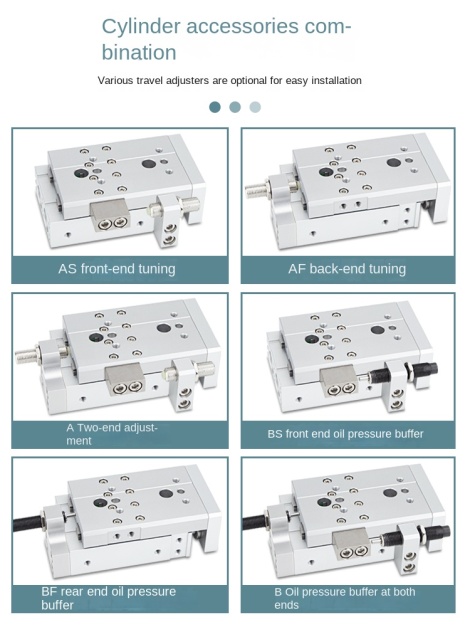 Cylinder accessories combination

Various travel adjusters are optional for easy installation

AS front-end tuning

AF back-end tuning

A Two-end adjustment

BS front end oil pressure buffer

BF rear end oil pressure buffer

B Oil pressure buffer at both ends